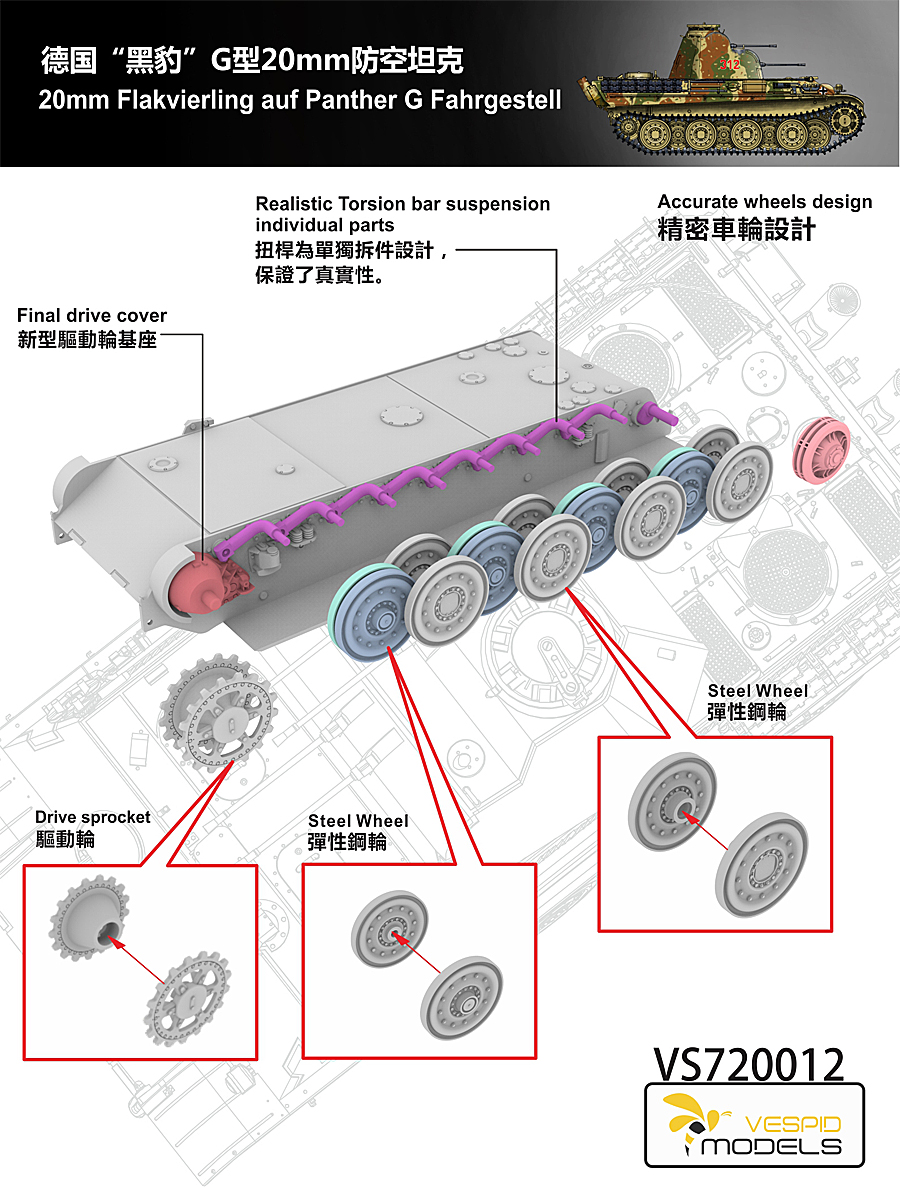 德国“黑豹”G型20mm防空坦克
20mm Flakvierling auf Panther G Fahrgestell

312

Realistic Torsion bar suspension individual parts
扭桿為單獨拆件設計，保證了真實性。

Accurate wheels design
精密車輪設計

Final drive cover
新型驅動輪基座

Steel Wheel
彈性鋼輪

Drive sprocket
驅動輪

Steel Wheel
彈性鋼輪

VS720012

VESPID MODELS