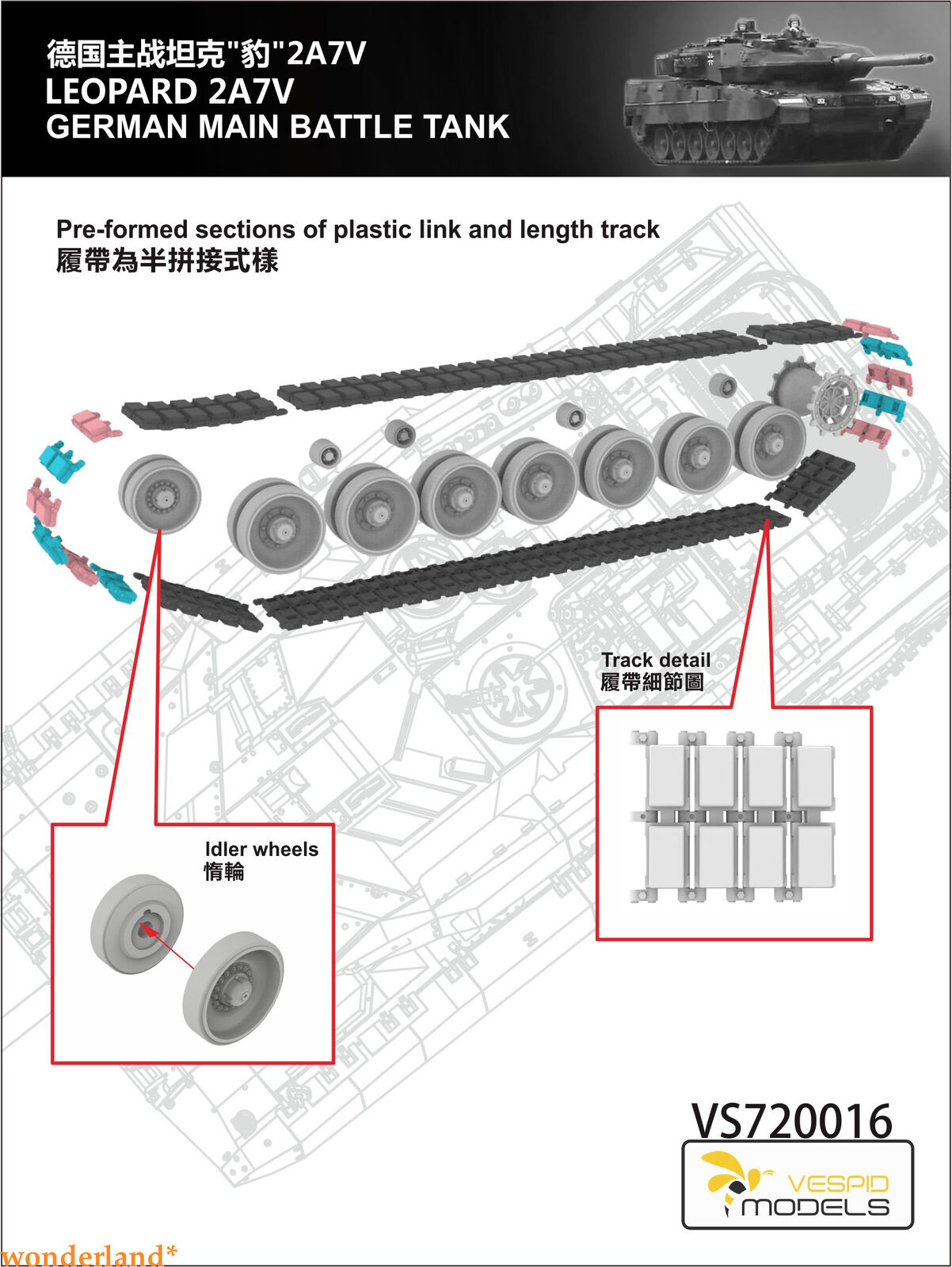 德国主战坦克"豹"2A7V
LEOPARD 2A7V
GERMAN MAIN BATTLE TANK

Pre-formed sections of plastic link and length track
履帶為半拼接式樣

Track detail
履帶細節圖

Idler wheels
惰輪

VS720016

VESPID
MODELS

wonderland*