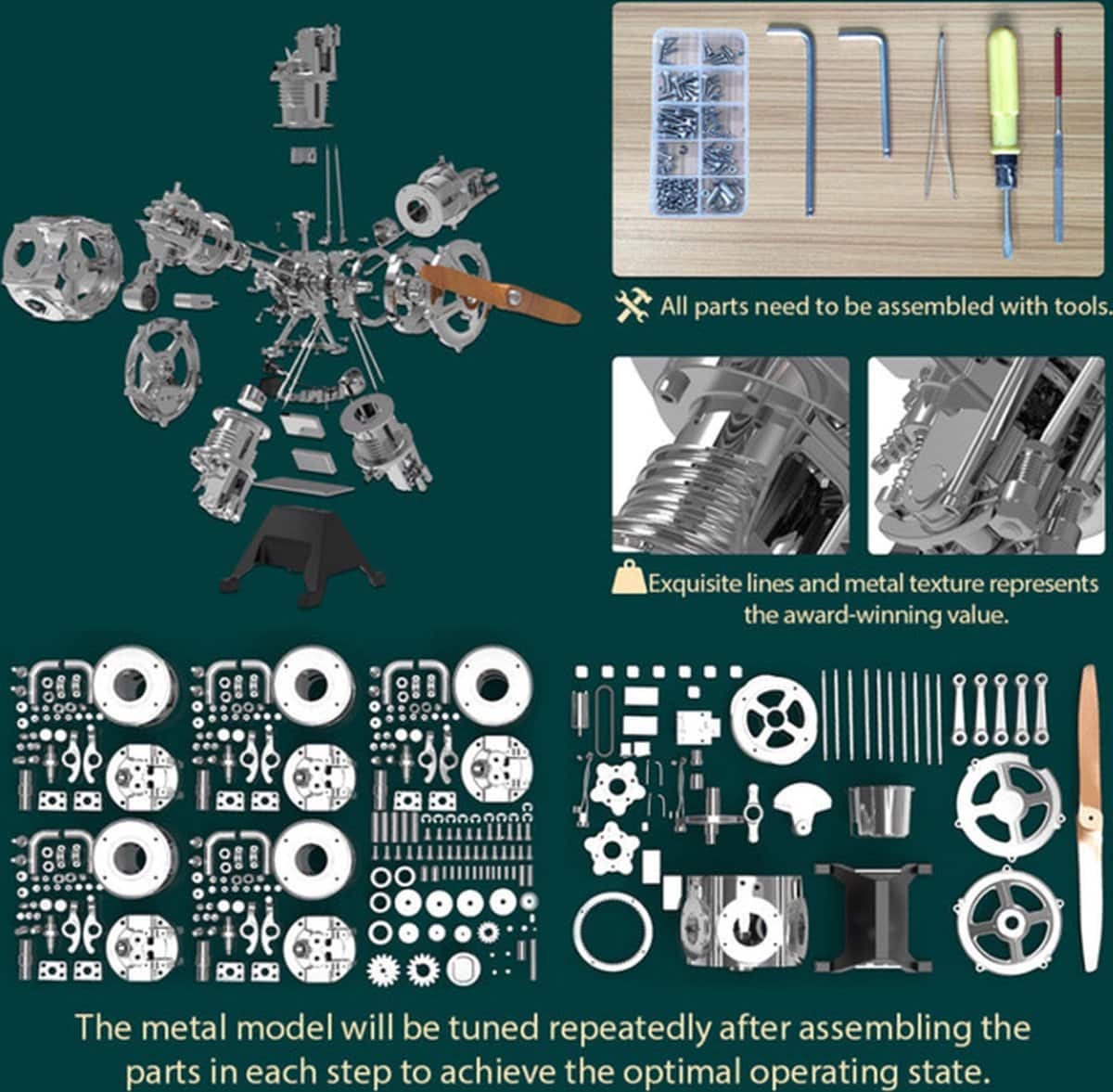 All parts need to be assembled with tools.

Exquisite lines and metal texture represents the award-winning value.

The metal model will be tuned repeatedly after assembling the parts in each step to achieve the optimal operating state.