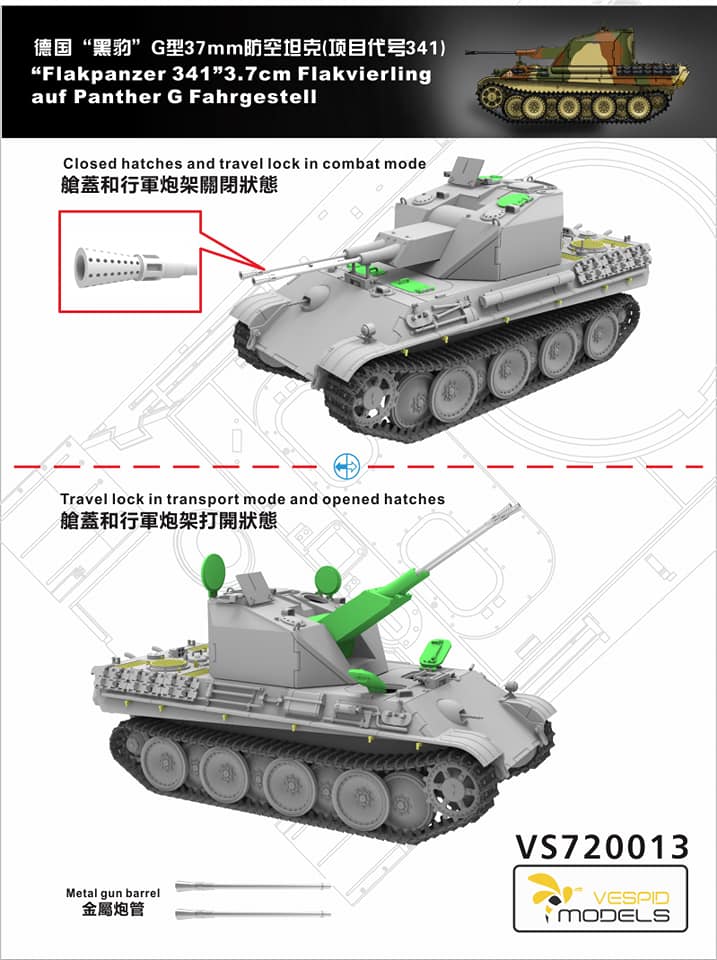 德国“黑豹”G型37mm防空坦克(项目代号341)
“Flakpanzer 341”3.7cm Flakvierling auf Panther G Fahrgestell

Closed hatches and travel lock in combat mode
艙蓋和行軍炮架關閉狀態

Travel lock in transport mode and opened hatches
艙蓋和行軍炮架打開狀態

VS720013

Metal gun barrel
金屬炮管

VESPID MODELS